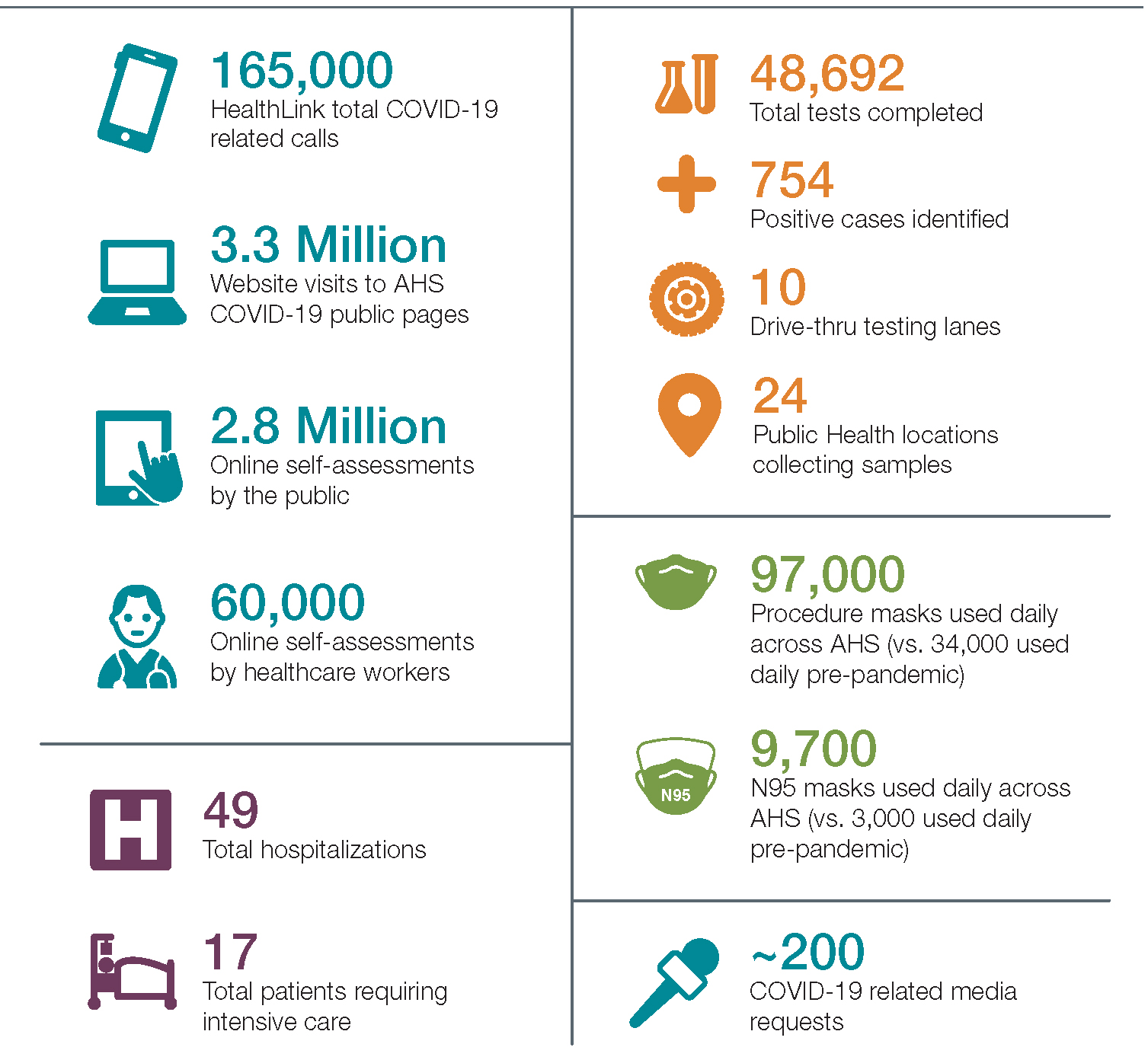 165,000
HealthLink total COVID-19 related calls

3.3 Million
Website visits to AHS COVID-19 public pages

2.8 Million
Online self-assessments by the public

60,000
Online self-assessments by healthcare workers

49
Total hospitalizations

17
Total patients requiring intensive care

48,692
Total tests completed

754
Positive cases identified

10
Drive-thru testing lanes

24
Public Health locations collecting samples

97,000
Procedure masks used daily across AHS (vs. 34,000 used daily pre-pandemic)

N95

9,700
N95 masks used daily across AHS (vs. 3,000 used daily pre-pandemic)

~200
COVID-19 related media requests