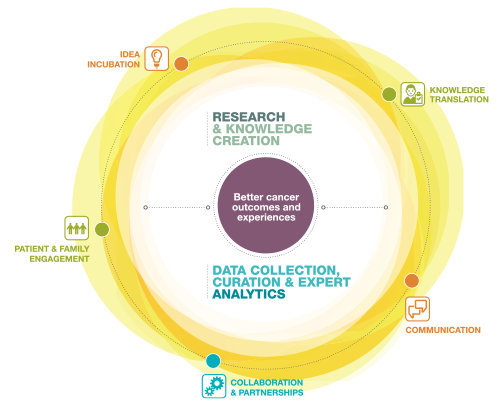 IDEA INCUBATION

KNOWLEDGE TRANSLATION

RESEARCH & KNOWLEDGE CREATION

Better cancer outcomes and experiences

PATIENT & FAMILY ENGAGEMENT

DATA COLLECTION, CURATION & EXPERT ANALYTICS

COMMUNICATION

COLLABORATION & PARTNERSHIPS